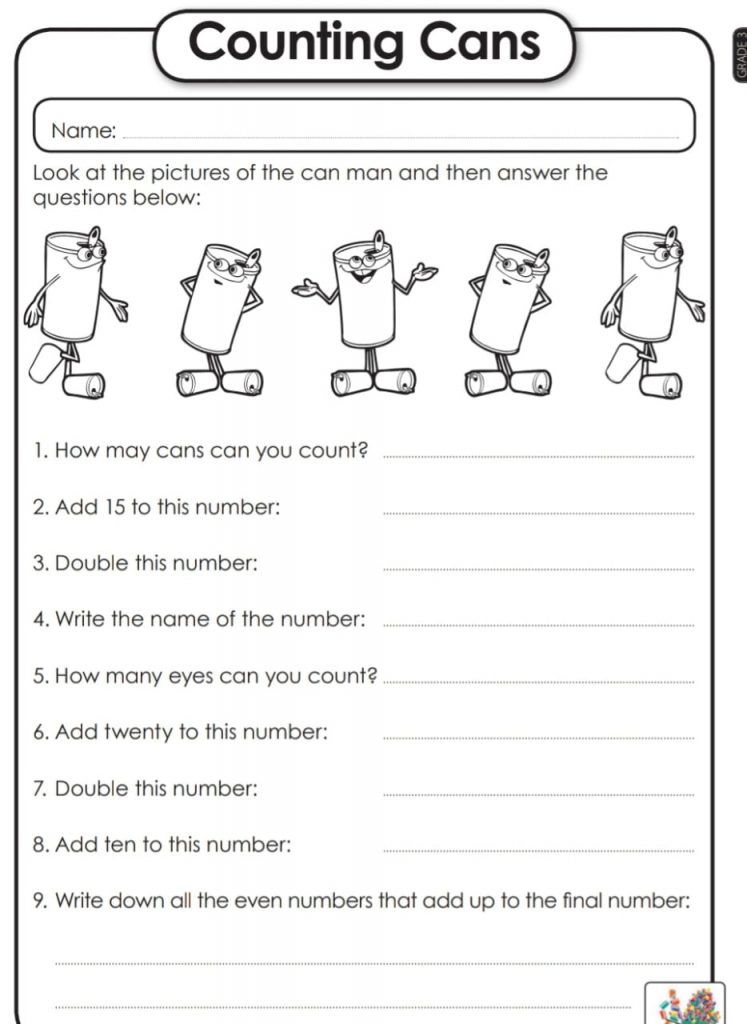 Counting Cans

GRADE 3

Name:

Look at the pictures of the can man and then answer the questions below:

1. How may cans can you count?

2. Add 15 to this number:

3. Double this number:

4. Write the name of the number:

5. How many eyes can you count?

6. Add twenty to this number:

7. Double this number:

8. Add ten to this number:

9. Write down all the even numbers that add up to the final number: